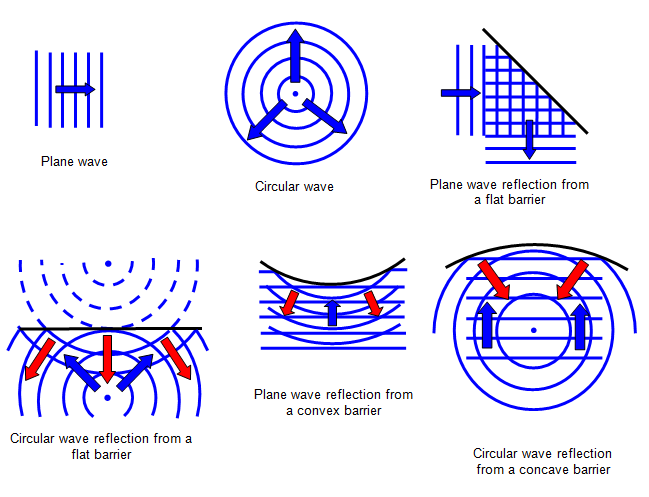 Plane wave

Circular wave

Plane wave reflection from a flat barrier

Circular wave reflection from a flat barrier

Plane wave reflection from a convex barrier

Circular wave reflection from a concave barrier